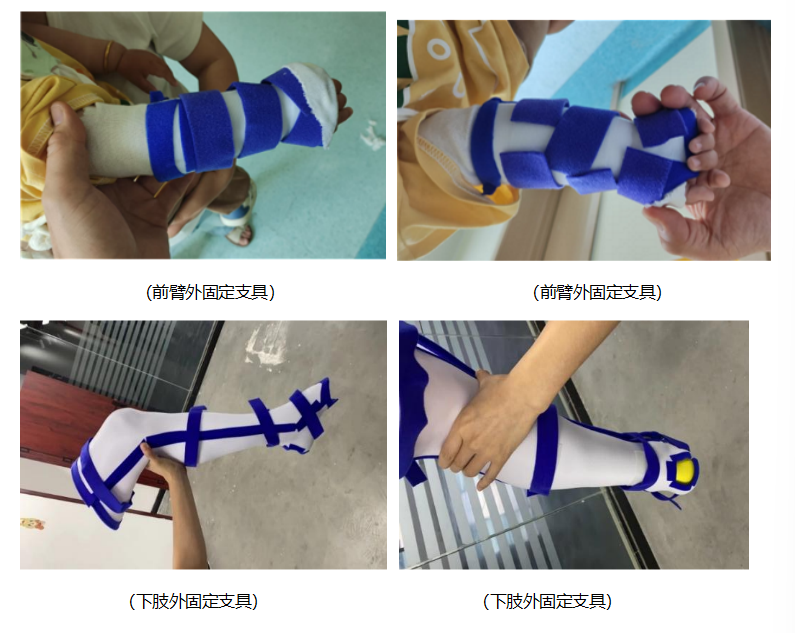 (前臂外固定支具)

(前臂外固定支具)

(下肢外固定支具)

(下肢外固定支具)